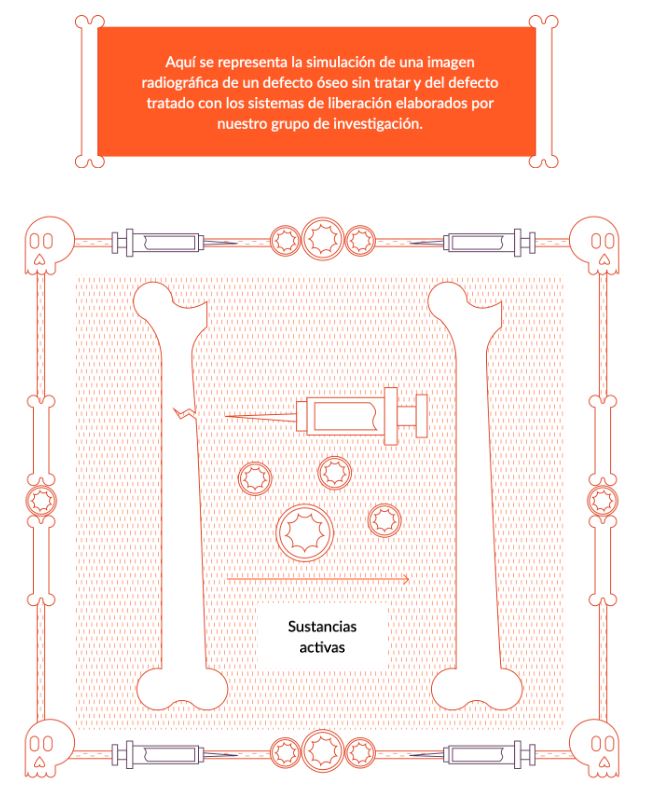 Aquí se representa la simulación de una imagen radiográfica de un defecto óseo sin tratar y del defecto tratado con los sistemas de liberación elaborados por nuestro grupo de investigación.

Sustancias activas