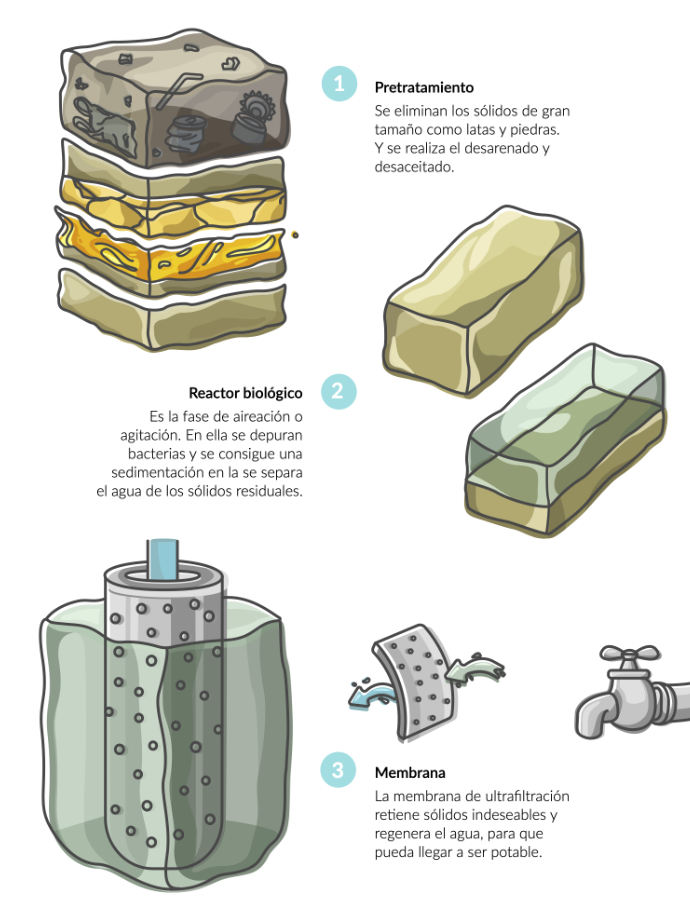 1 Pretratamiento

Se eliminan los sólidos de gran tamaño como latas y piedras. Y se realiza el desarenado y desaceitado.

Reactor biológico 2

Es la fase de aireación o agitación. En ella se depuran bacterias y se consigue una sedimentación en la se separa el agua de los sólidos residuales.

3 Membrana

La membrana de ultrafiltración retiene sólidos indeseables y regenera el agua, para que pueda llegar a ser potable.