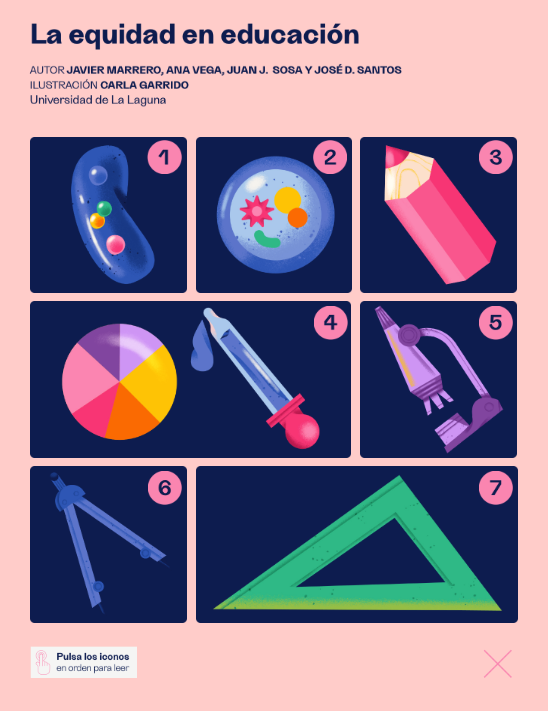 La equidad en educación

AUTOR JAVIER MARRERO, ANA VEGA, JUAN J. SOSA Y JOSÉ D. SANTOS
ILUSTRACIÓN CARLA GARRIDO
Universidad de La Laguna

1

2

3

4

5

6

7

Pulsa los iconos
en orden para leer