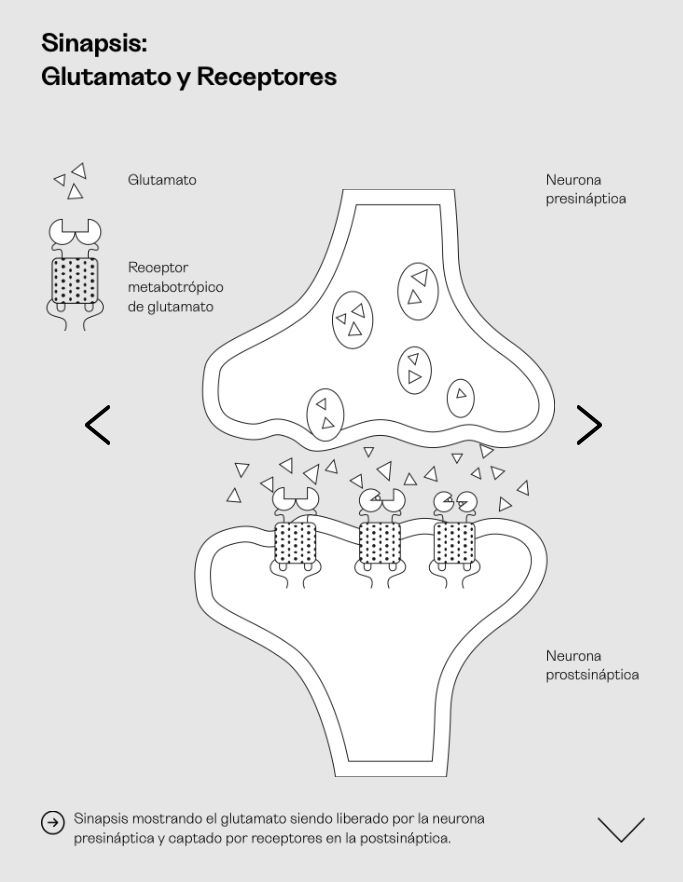 Sinapsis:
Glutamato y Receptores

Glutamato

Receptor metabotrópico de glutamato

Neurona presináptica

Neurona prostsináptica

Sinapsis mostrando el glutamato siendo liberado por la neurona presináptica y captado por receptores en la postsináptica.